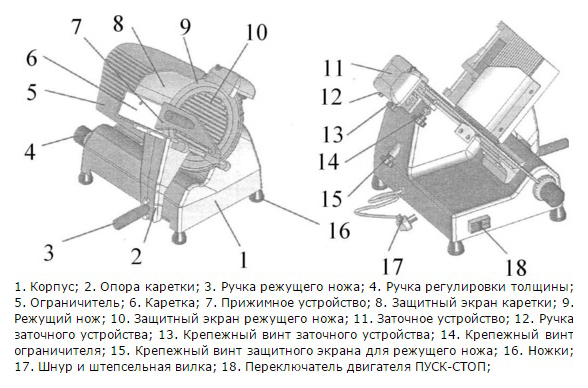 7
8
9
10
6
5
4
3
2
1
16
11
12
13
14
15
17
18

1. Корпус; 2. Опора каретки; 3. Ручка режущего ножа; 4. Ручка регулировки толщины; 5. Ограничитель; 6. Каретка; 7. Прижимное устройство; 8. Защитный экран каретки; 9. Режущий нож; 10. Защитный экран режущего ножа; 11. Заточное устройство; 12. Ручка заточного устройства; 13. Крепежный винт заточного устройства; 14. Крепежный винт ограничителя; 15. Крепежный винт защитного экрана для режущего ножа; 16. Ножки; 17. Шнур и штепсельная вилка; 18. Переключатель двигателя ПУСК-СТОП;